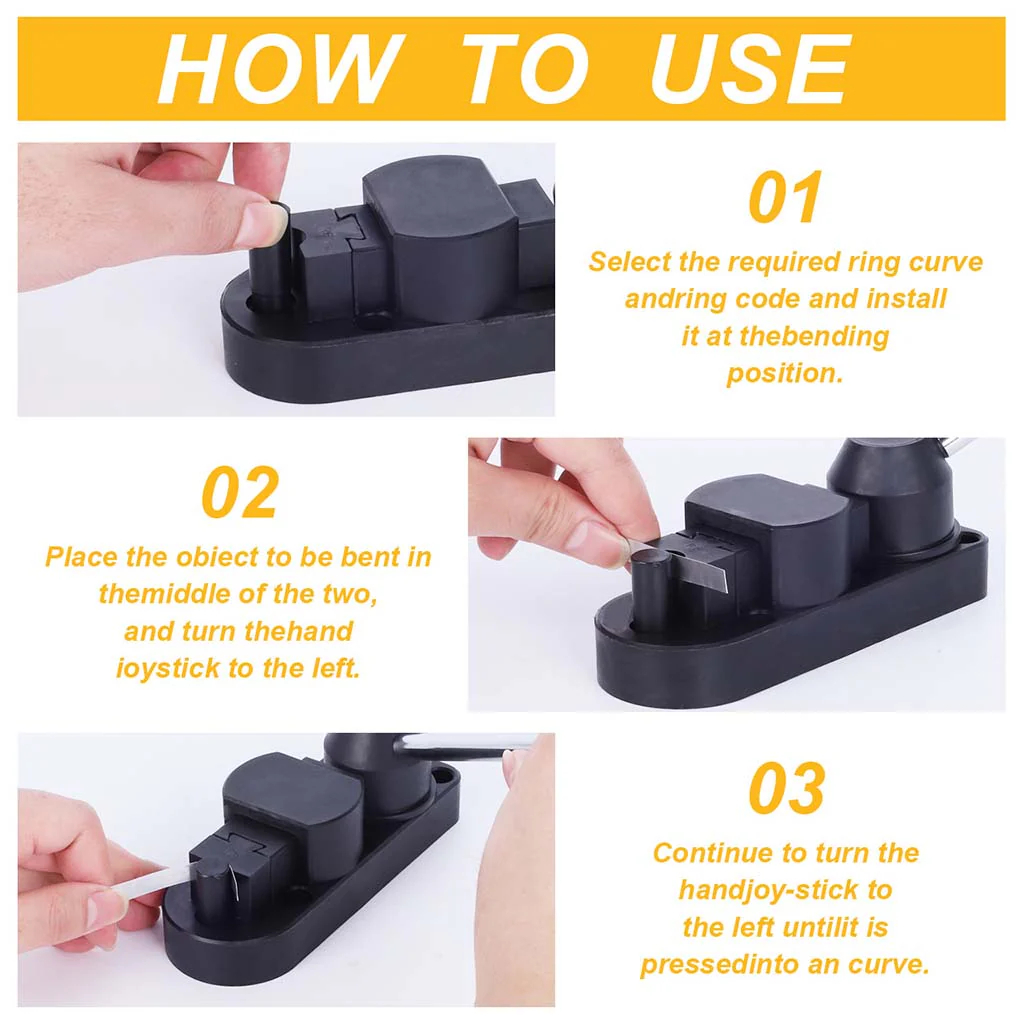 HOW TO USE

01

Select the required ring curve andring code and install it at thebending position.

02

Place the obiect to be bent in themiddle of the two, and turn thehand ioystick to the left.

03

Continue to turn the handjoy-stick to the left untilit is pressedinto an curve.